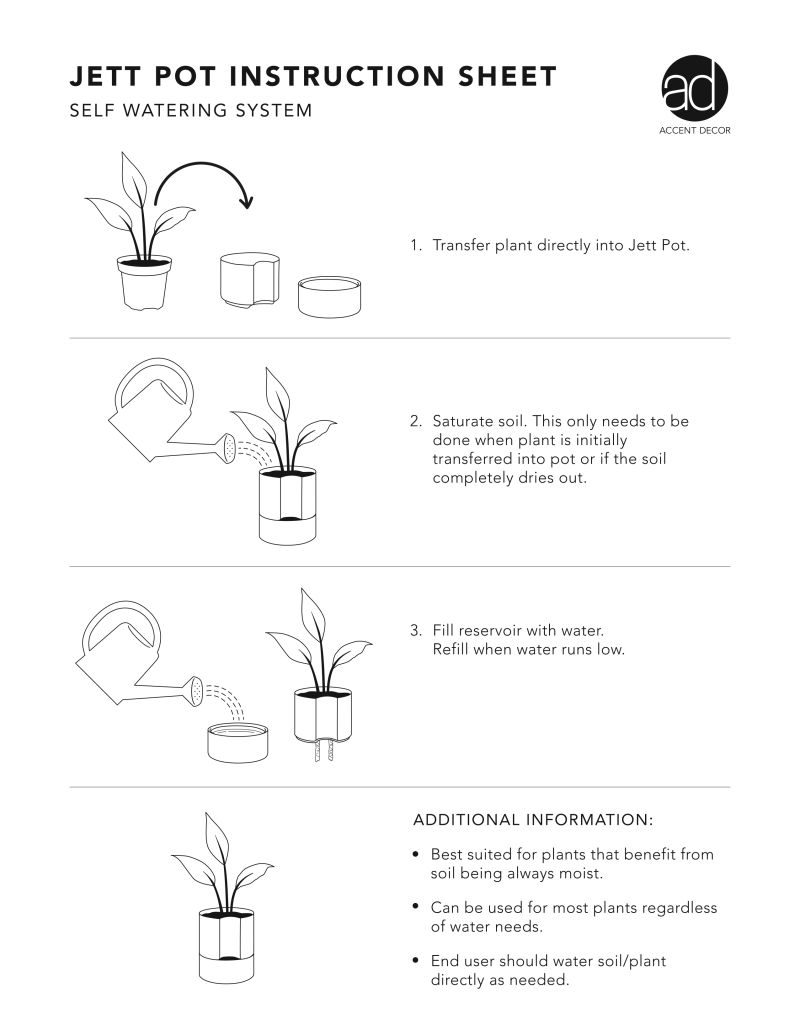 JETT POT INSTRUCTION SHEET

SELF WATERING SYSTEM

ad

ACCENT DECOR

1. Transfer plant directly into Jett Pot.

2. Saturate soil. This only needs to be done when plant is initially transferred into pot or if the soil completely dries out.

3. Fill reservoir with water. Refill when water runs low.

ADDITIONAL INFORMATION:

• Best suited for plants that benefit from soil being always moist.

• Can be used for most plants regardless of water needs.

• End user should water soil/plant directly as needed.